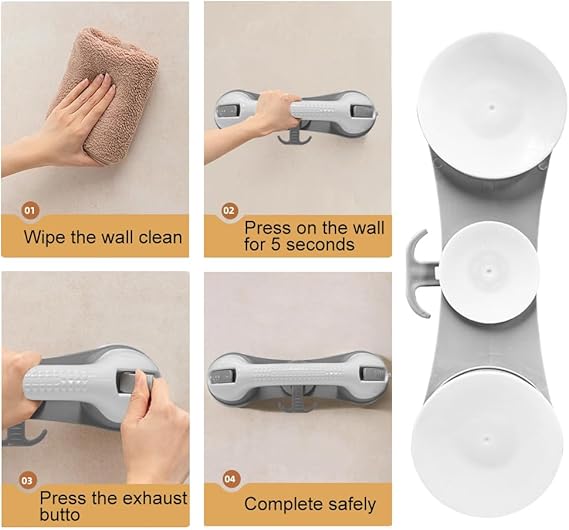 01

Wipe the wall clean

02

Press on the wall for 5 seconds

03

Press the exhaust butto

04

Complete safely